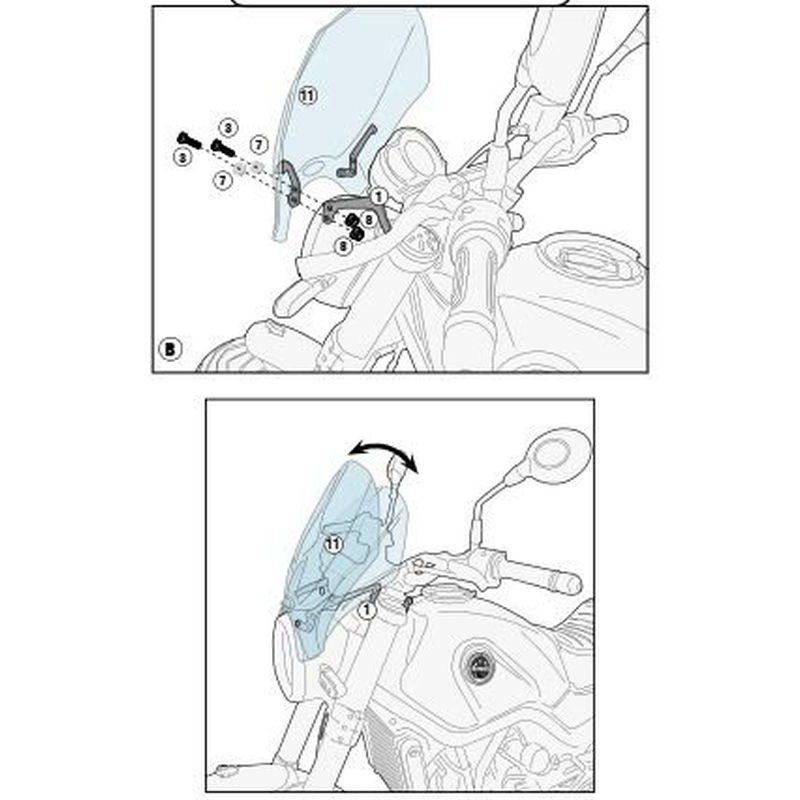 11
3
3
7
7
1
8
8
B

11
1